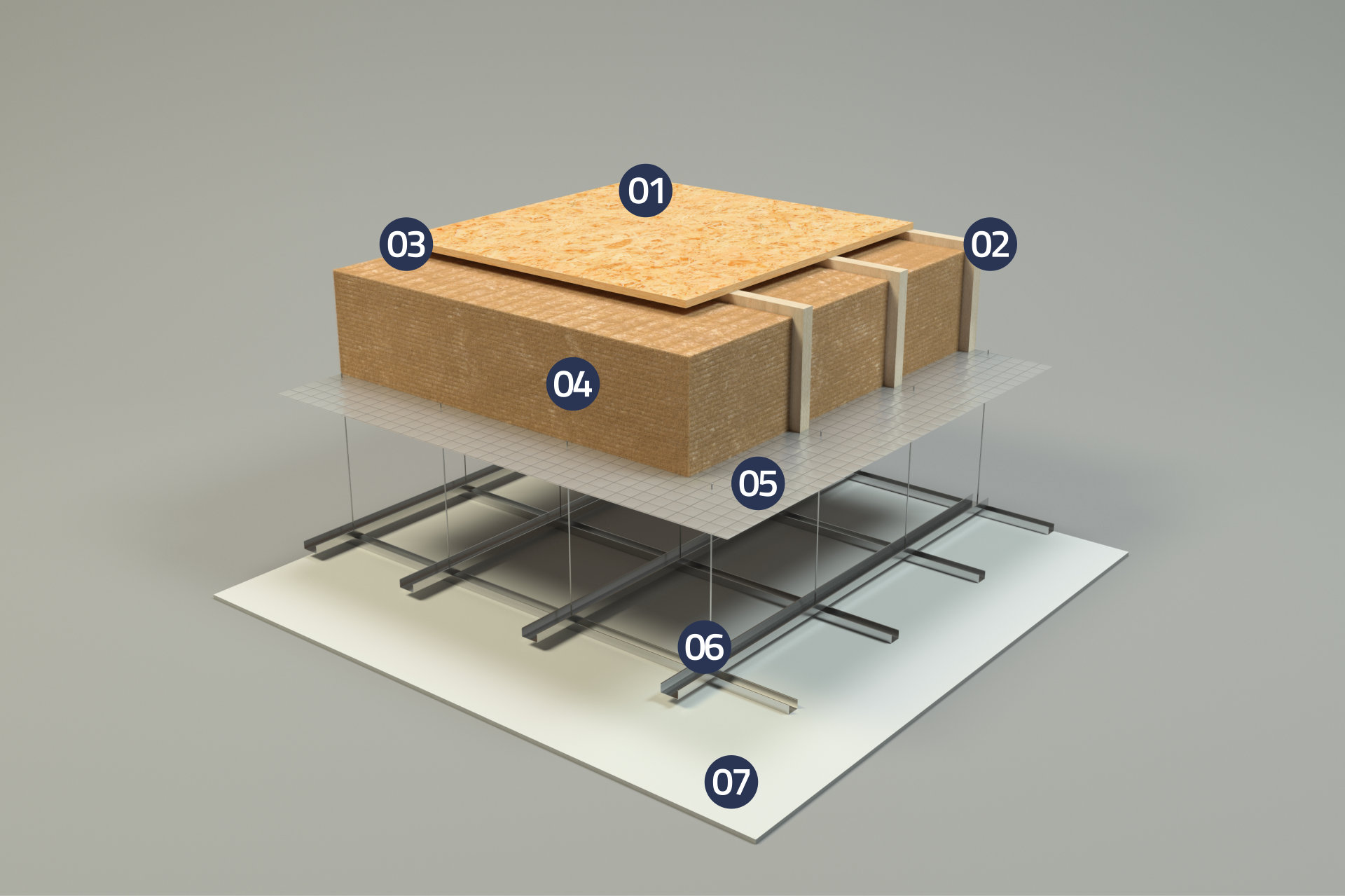 01
03
02
04
05
06
07